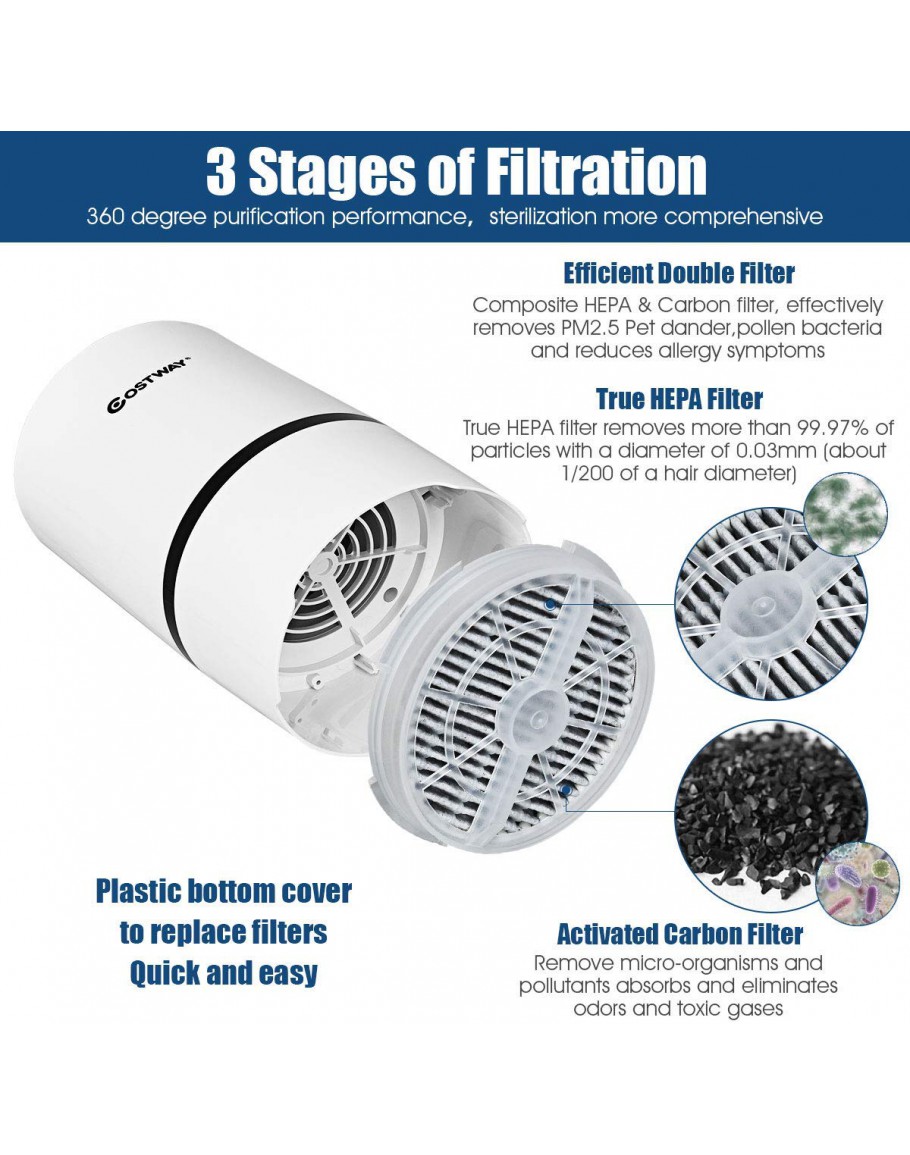 3 Stages of Filtration
360 degree purification performance, sterilization more comprehensive

Efficient Double Filter
Composite HEPA & Carbon filter, effectively removes PM2.5 Pet dander,pollen bacteria and reduces allergy symptoms

True HEPA Filter
True HEPA filter removes more than 99.97% of particles with a diameter of 0.03mm (about 1/200 of a hair diameter)

COSTWAY

Plastic bottom cover to replace filters Quick and easy

Activated Carbon Filter
Remove micro-organisms and pollutants absorbs and eliminates odors and toxic gases